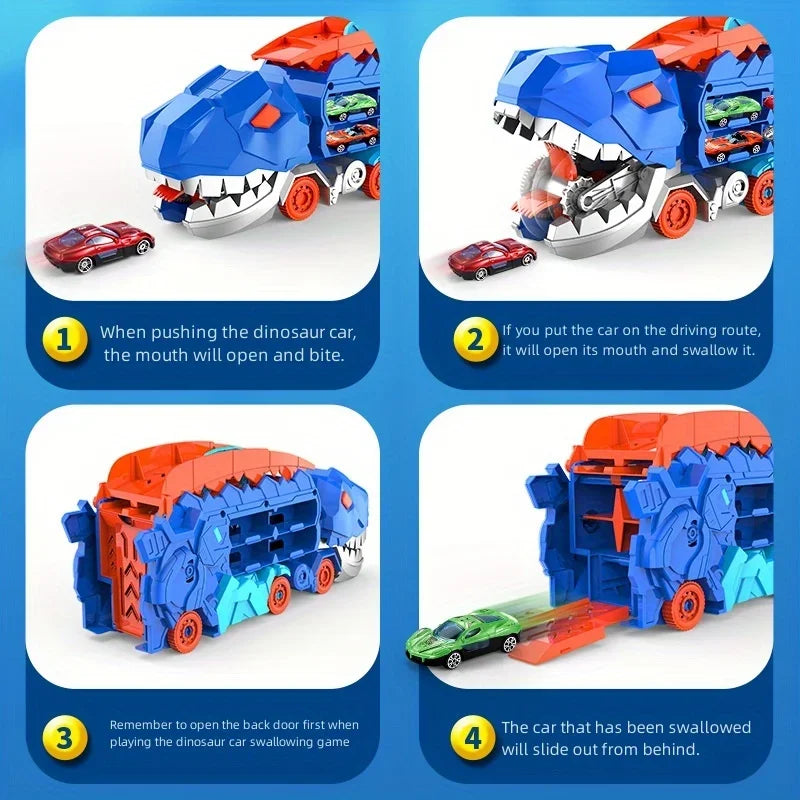 1 When pushing the dinosaur car, the mouth will open and bite.

2 If you put the car on the driving route, it will open its mouth and swallow it.

3 Remember to open the back door first when playing the dinosaur car swallowing game

4 The car that has been swallowed will slide out from behind.